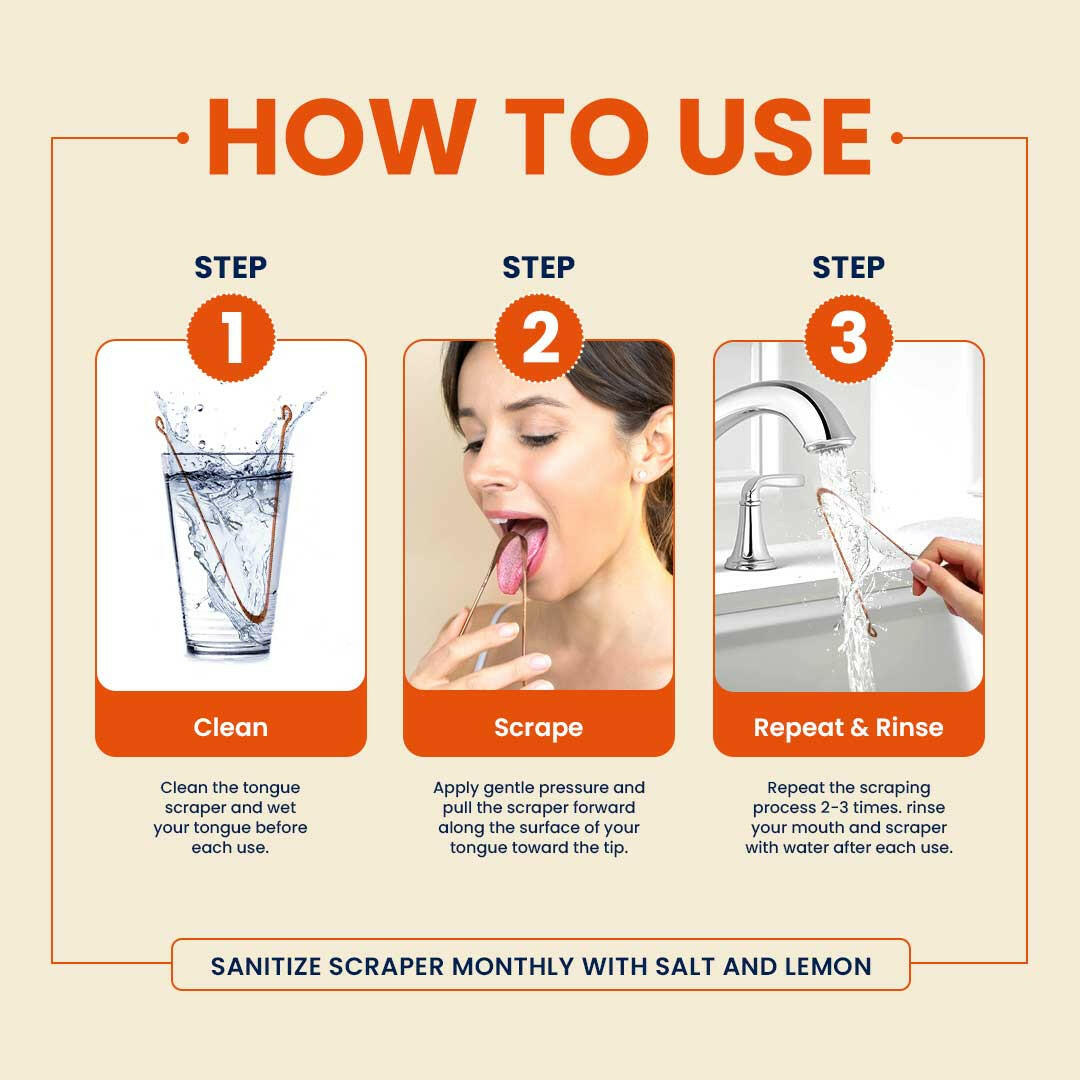 HOW TO USE

STEP 1

Clean

Clean the tongue scraper and wet your tongue before each use.

STEP 2

Scrape

Apply gentle pressure and pull the scraper forward along the surface of your tongue toward the tip.

STEP 3

Repeat & Rinse

Repeat the scraping process 2-3 times. rinse your mouth and scraper with water after each use.

SANITIZE SCRAPER MONTHLY WITH SALT AND LEMON