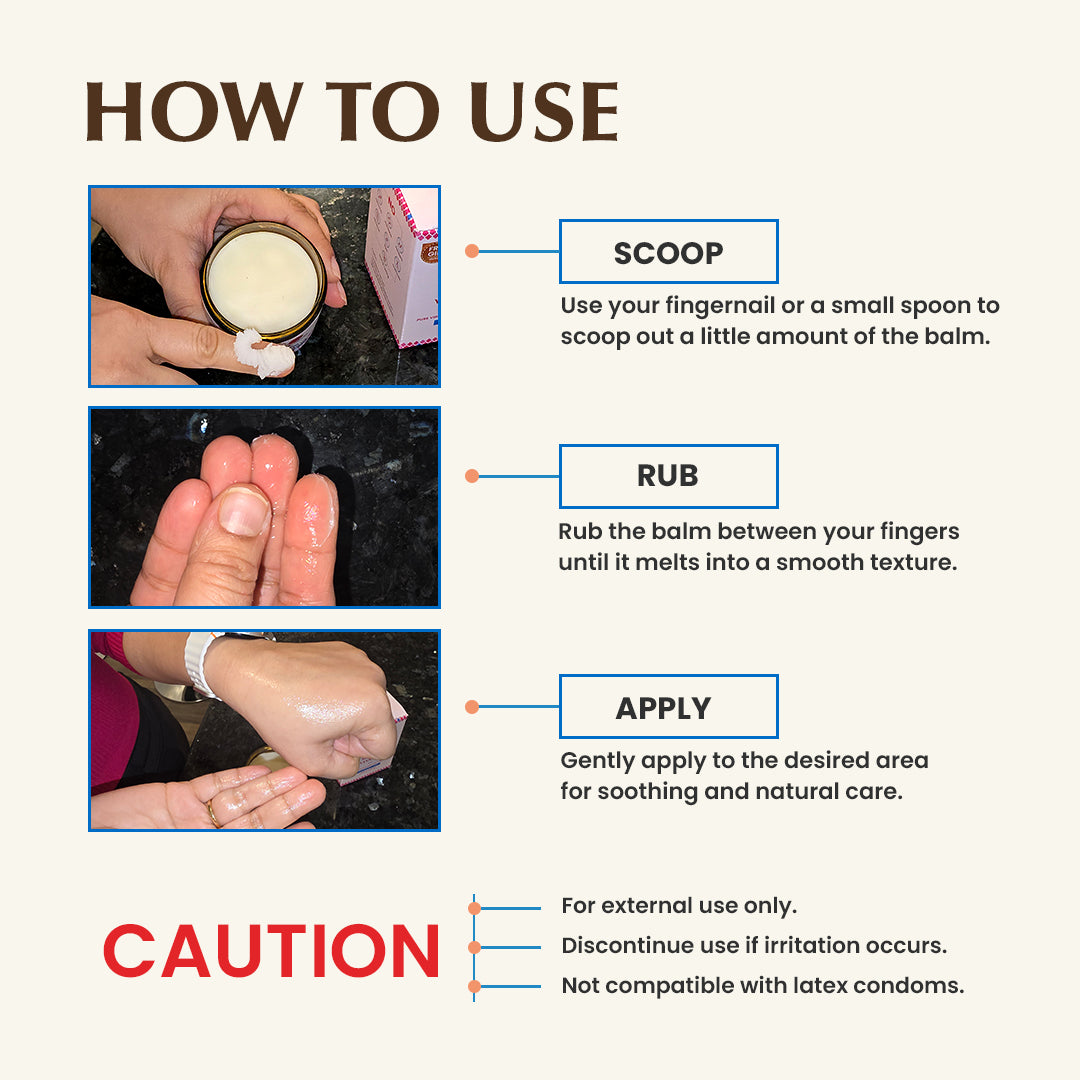 HOW TO USE

SCOOP
Use your fingernail or a small spoon to scoop out a little amount of the balm.

RUB
Rub the balm between your fingers until it melts into a smooth texture.

APPLY
Gently apply to the desired area for soothing and natural care.

CAUTION
For external use only.
Discontinue use if irritation occurs.
Not compatible with latex condoms.