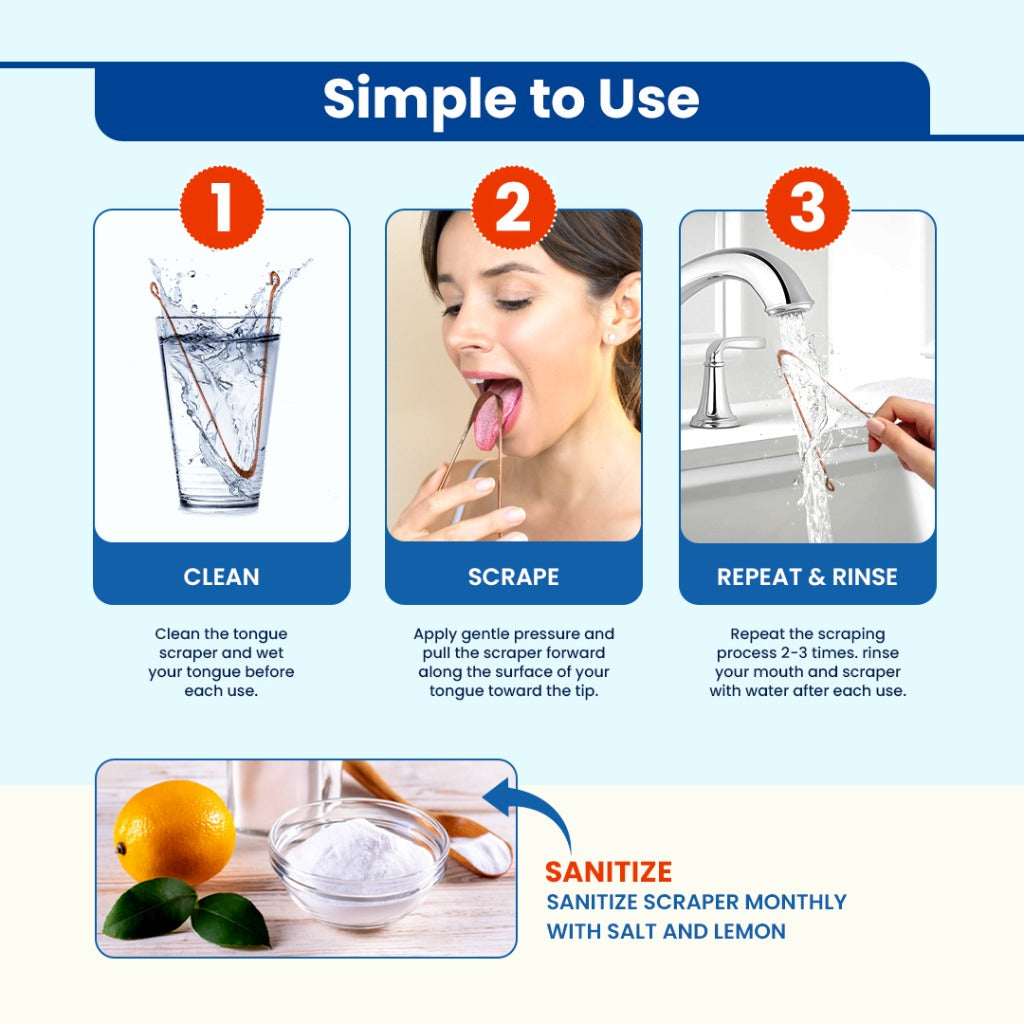 Simple to Use

1

CLEAN

Clean the tongue scraper and wet your tongue before each use.

2

SCRAPE

Apply gentle pressure and pull the scraper forward along the surface of your tongue toward the tip.

3

REPEAT & RINSE

Repeat the scraping process 2-3 times. rinse your mouth and scraper with water after each use.

SANITIZE

SANITIZE SCRAPER MONTHLY WITH SALT AND LEMON